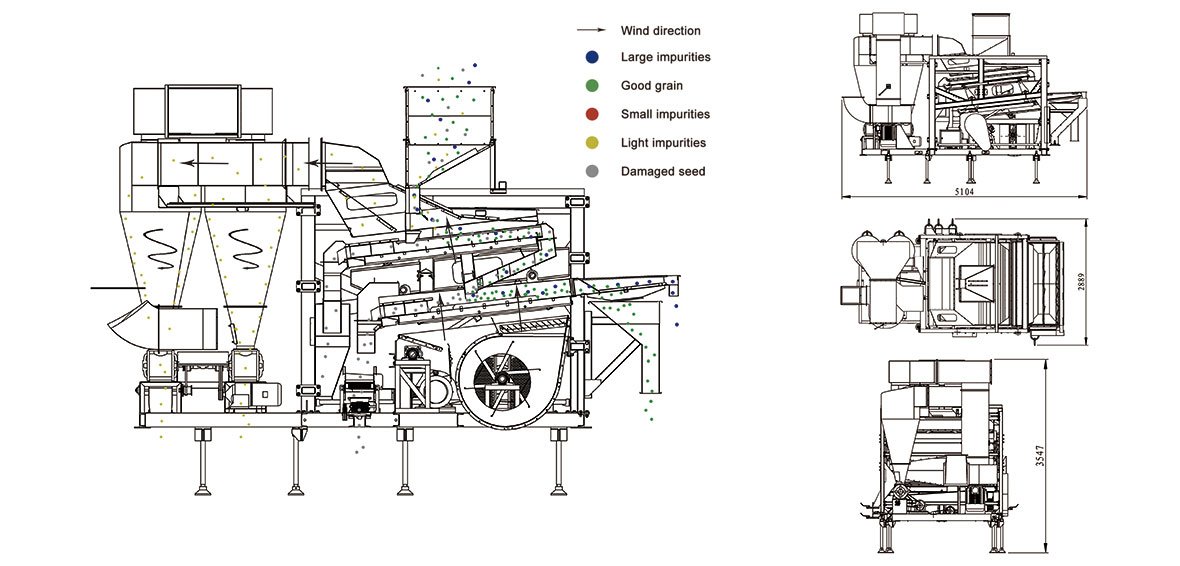 Wind direction
Large impurities
Good grain
Small impurities
Light impurities
Damaged seed

5104

2889

3547